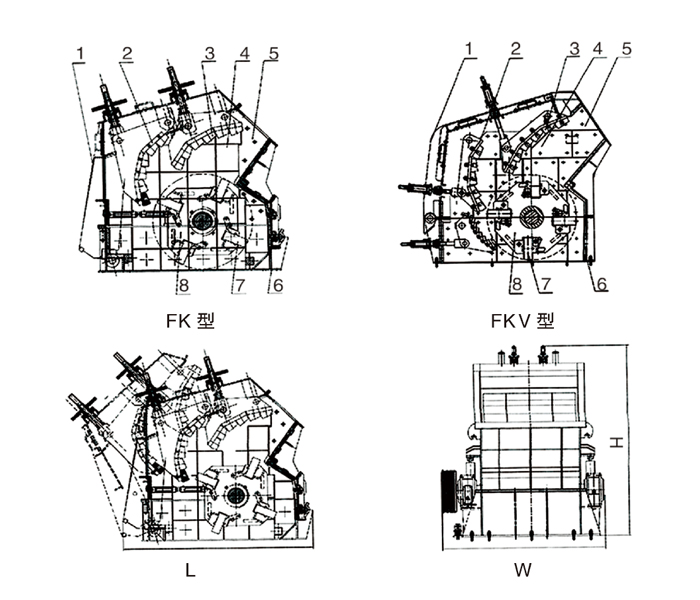 1 2 3 4 5

8 7 6

FK 型

1 2 3 4 5

8 7 6

FKV 型

L

H

W